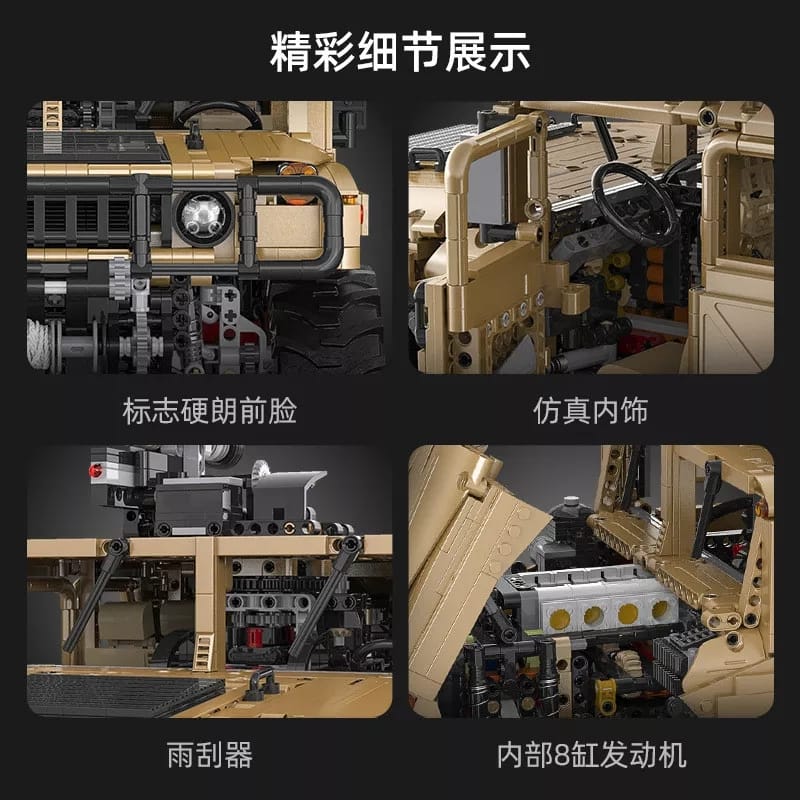 精彩细节展示

标志硬朗前脸

仿真内饰

雨刮器

内部8缸发动机