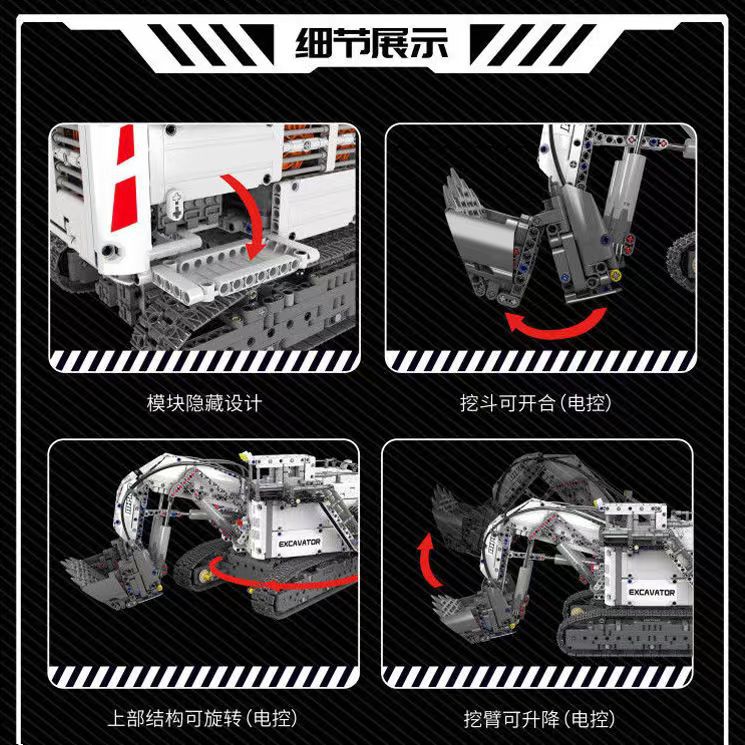 细节展示

模块隐藏设计

挖斗可开合(电控)

EXCAVATOR

上部结构可旋转(电控)

EXCAVATOR

挖臂可升降(电控)